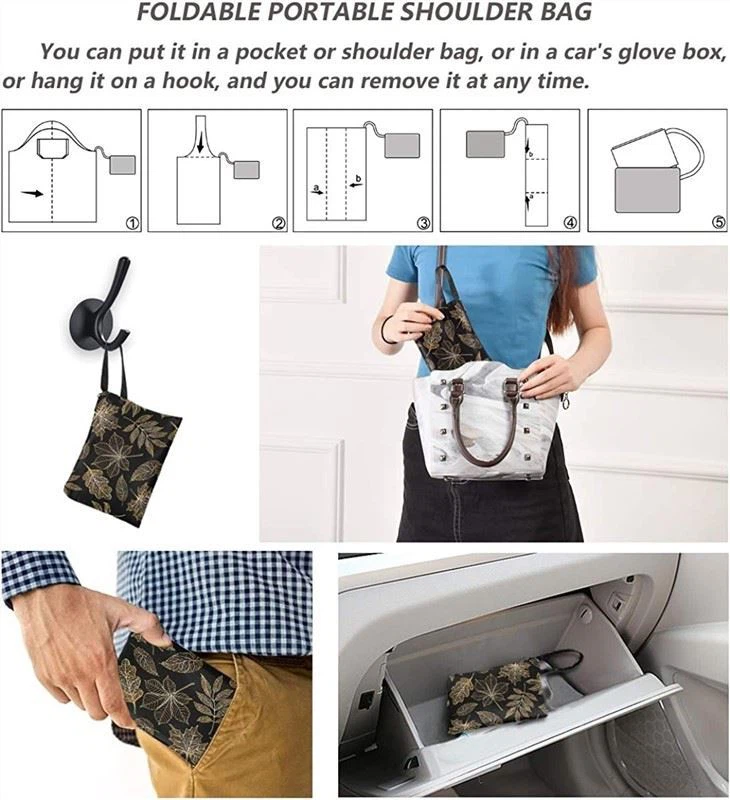 FOLDABLE PORTABLE SHOULDER BAG

You can put it in a pocket or shoulder bag, or in a car's glove box, or hang it on a hook, and you can remove it at any time.

①

②

a b ③

b a ④

⑤